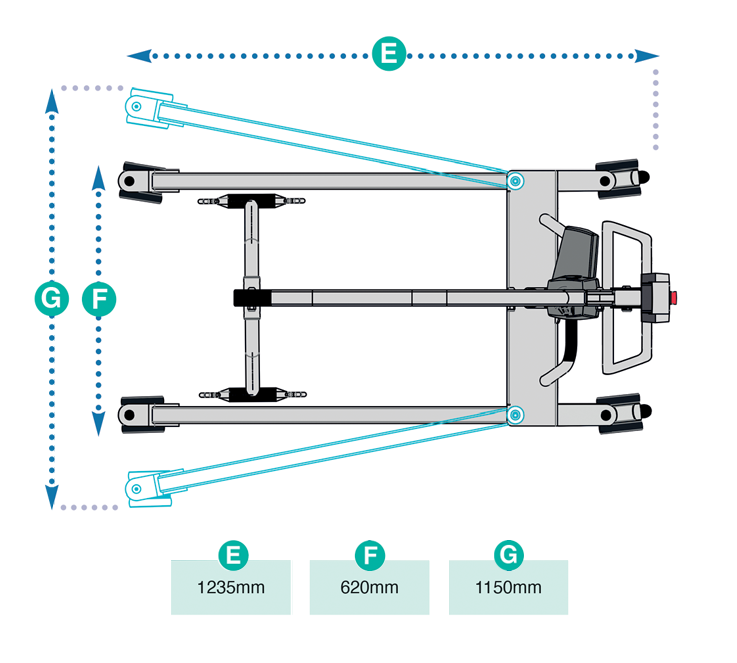 E

G F

| E | F | G |
|---|---|---|
| 1235mm | 620mm | 1150mm |